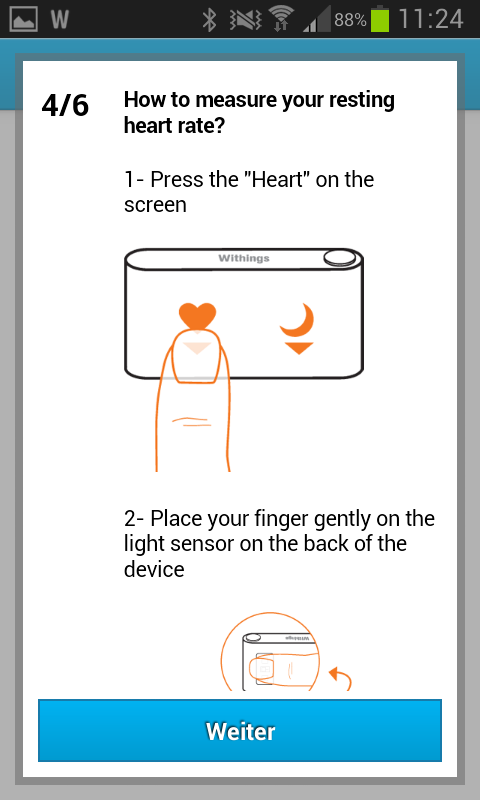 W 88% 11:24

4/6

How to measure your resting heart rate?

1- Press the "Heart" on the screen

Withings

2- Place your finger gently on the light sensor on the back of the device

Withings

Weiter